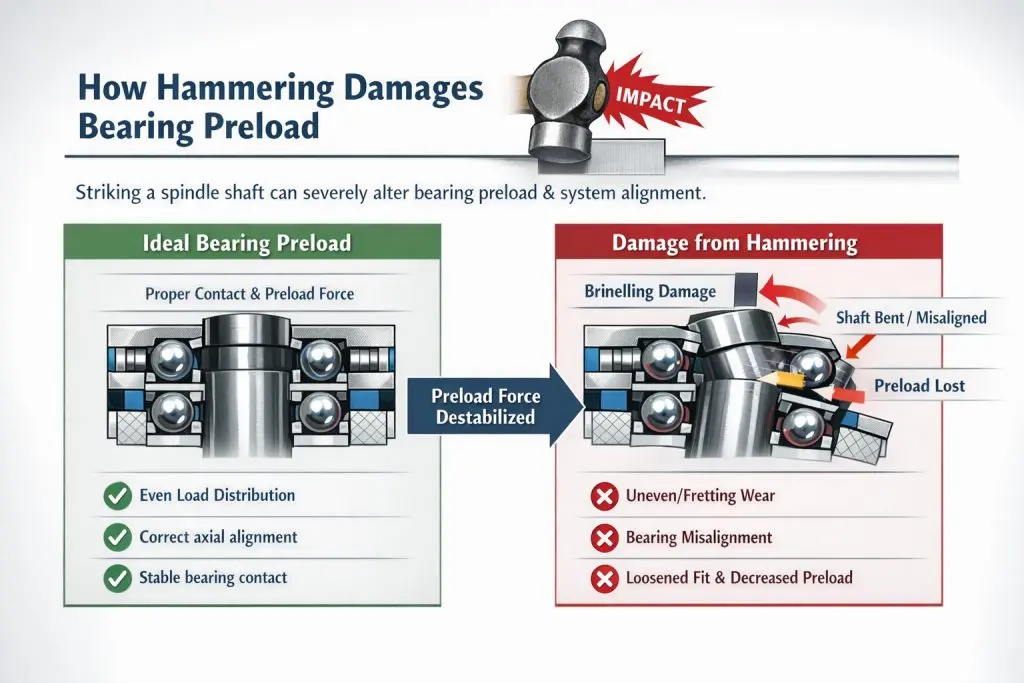 How Hammering Damages Bearing Preload

IMPACT

Striking a spindle shaft can severely alter bearing preload & system alignment.

Ideal Bearing Preload

Proper Contact & Preload Force

Even Load Distribution

Correct axial alignment

Stable bearing contact

Preload Force Destabilized

Damage from Hammering

Brinelling Damage

Shaft Bent / Misaligned

Preload Lost

Uneven/Fretting Wear

Bearing Misalignment

Loosened Fit & Decreased Preload