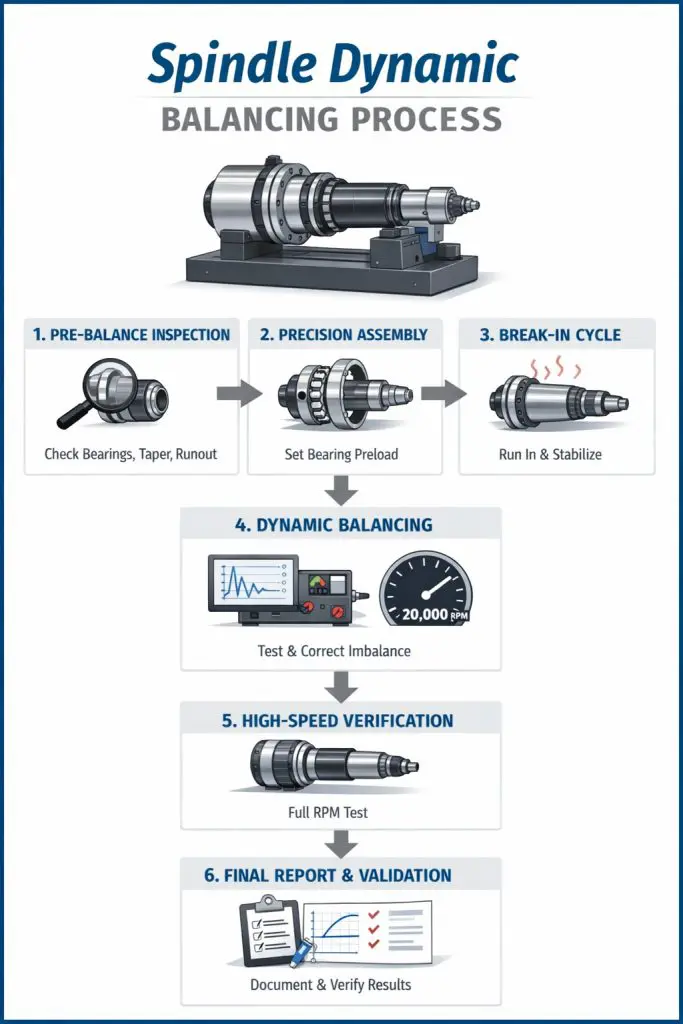 Spindle Dynamic
BALANCING PROCESS

1. PRE-BALANCE INSPECTION
Check Bearings, Taper, Runout

2. PRECISION ASSEMBLY
Set Bearing Preload

3. BREAK-IN CYCLE
Run In & Stabilize

4. DYNAMIC BALANCING
20,000 RPM
Test & Correct Imbalance

5. HIGH-SPEED VERIFICATION
Full RPM Test

6. FINAL REPORT & VALIDATION
Document & Verify Results